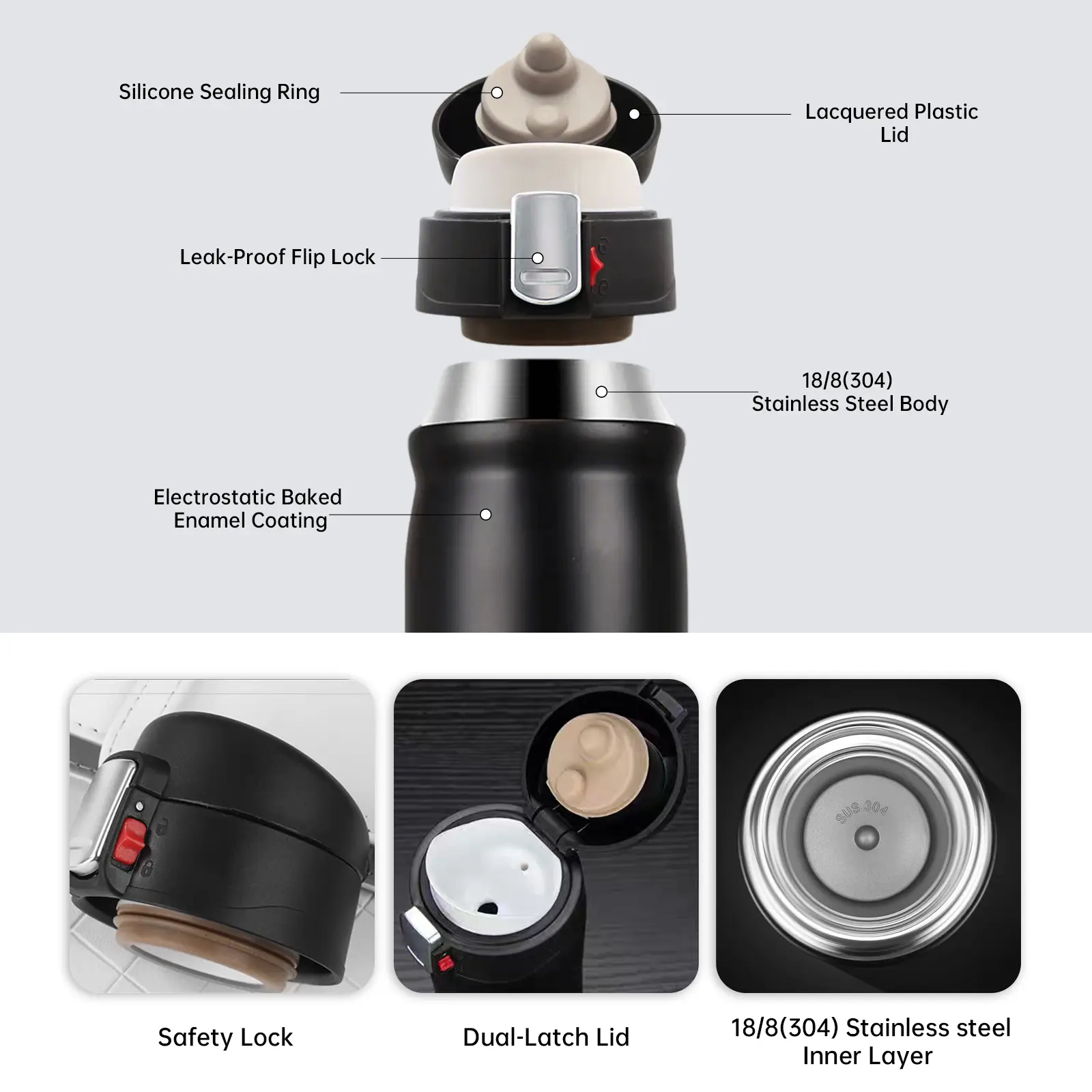 Silicone Sealing Ring

Lacquered Plastic Lid

Leak-Proof Flip Lock

18/8(304) Stainless Steel Body

Electrostatic Baked Enamel Coating

SUS 304

Safety Lock

Dual-Latch Lid

18/8(304) Stainless steel Inner Layer