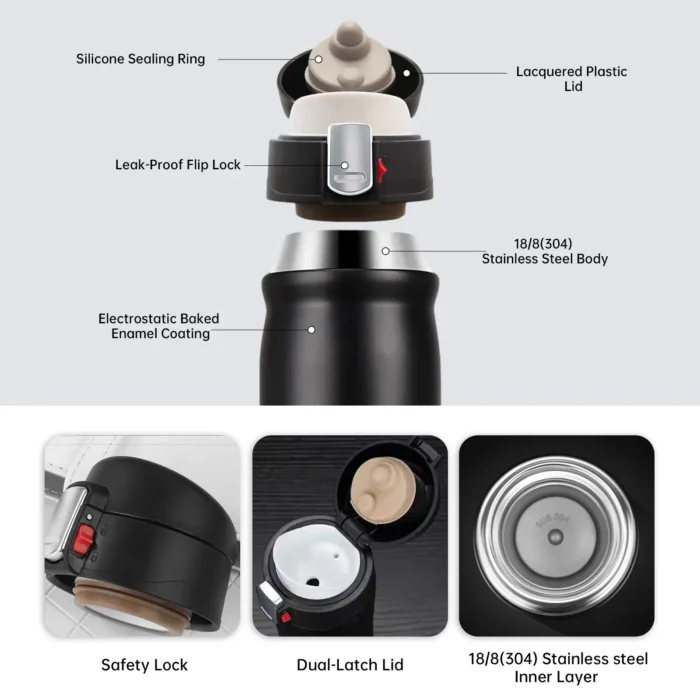 Silicone Sealing Ring

Lacquered Plastic Lid

Leak-Proof Flip Lock

18/8(304) Stainless Steel Body

Electrostatic Baked Enamel Coating

SUS 304

Safety Lock

Dual-Latch Lid

18/8(304) Stainless steel Inner Layer