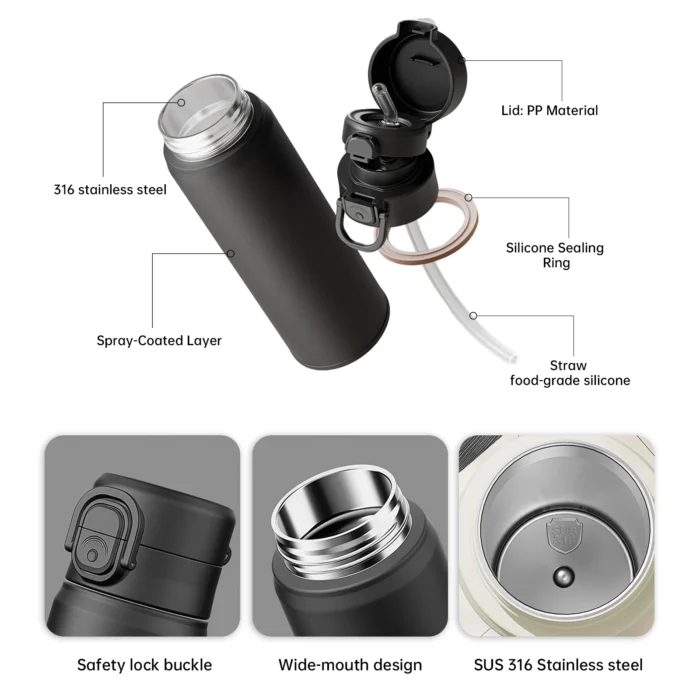 316 stainless steel

Spray-Coated Layer

Lid: PP Material

Silicone Sealing Ring

Straw
food-grade silicone

SUS 316

Safety lock buckle

Wide-mouth design

SUS 316 Stainless steel